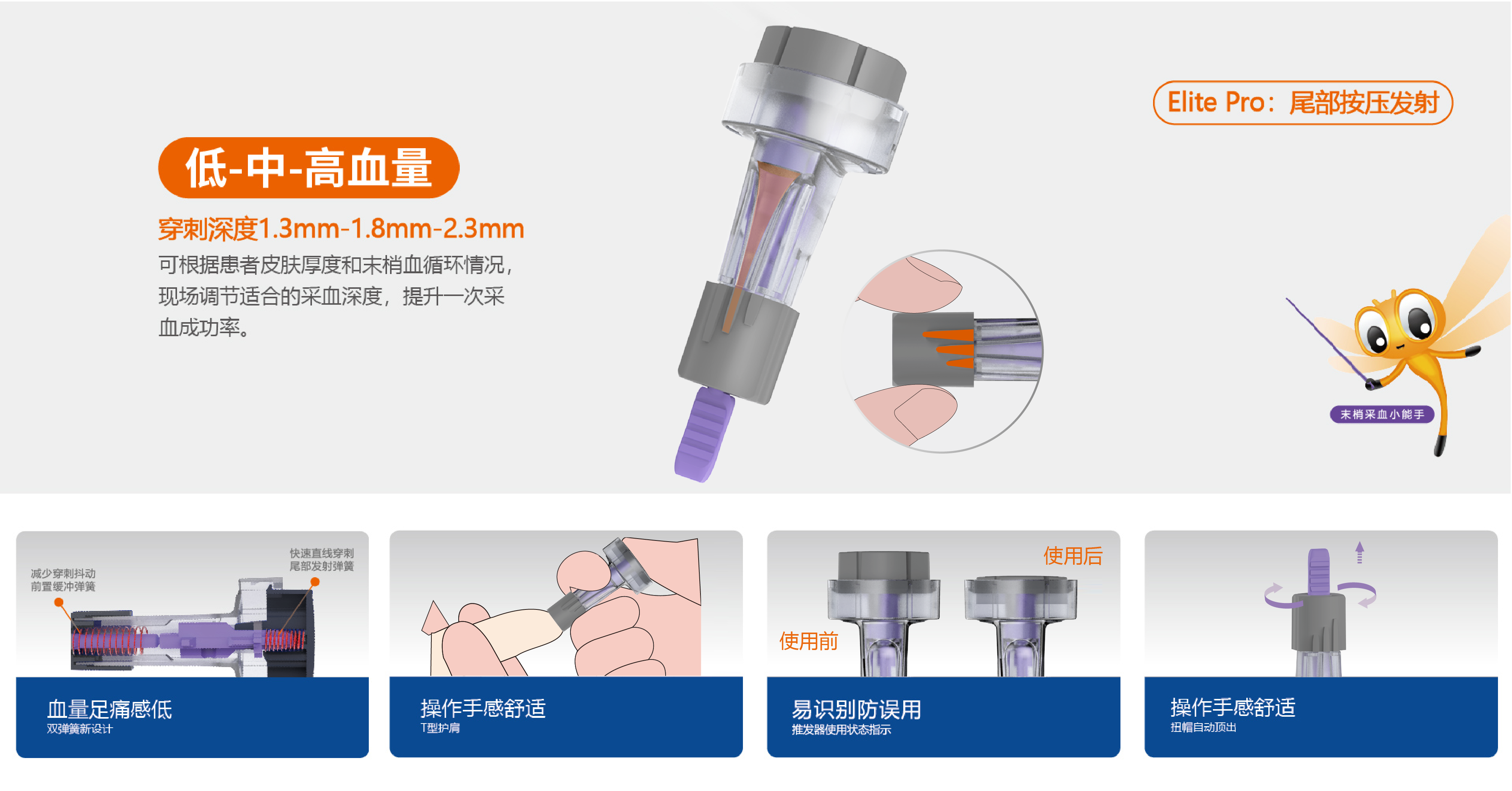 低-中-高血量

穿刺深度1.3mm-1.8mm-2.3mm

可根据患者皮肤厚度和末梢血循环情况，现场调节适合的采血深度，提升一次采血成功率。

Elite Pro：尾部按压发射

末梢采血小能手

减少穿刺抖动
前置缓冲弹簧

快速直线穿刺
尾部发射弹簧

血量足痛感低
双弹簧新设计

操作手感舒适
T型护肩

使用前

使用后

易识别防误用
推发器使用状态指示

操作手感舒适
扭帽自动顶出